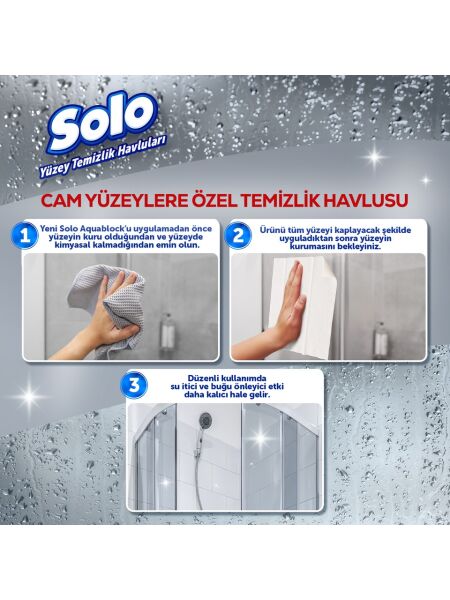 Solo
Yüzey Temizlik Havluları

CAM YÜZEYLERE ÖZEL TEMİZLİK HAVLUSU

1
Yeni Solo Aquablock'u uygulamadan önce yüzeyin kuru olduğundan ve yüzeyde kimyasal kalmadığından emin olun.

2
Ürünü tüm yüzeyi kaplayacak şekilde uyguladıktan sonra yüzeyin kurumasını bekleyiniz.

3
Düzenli kullanımda su itici ve buğu önleyici etki daha kalıcı hale gelir.